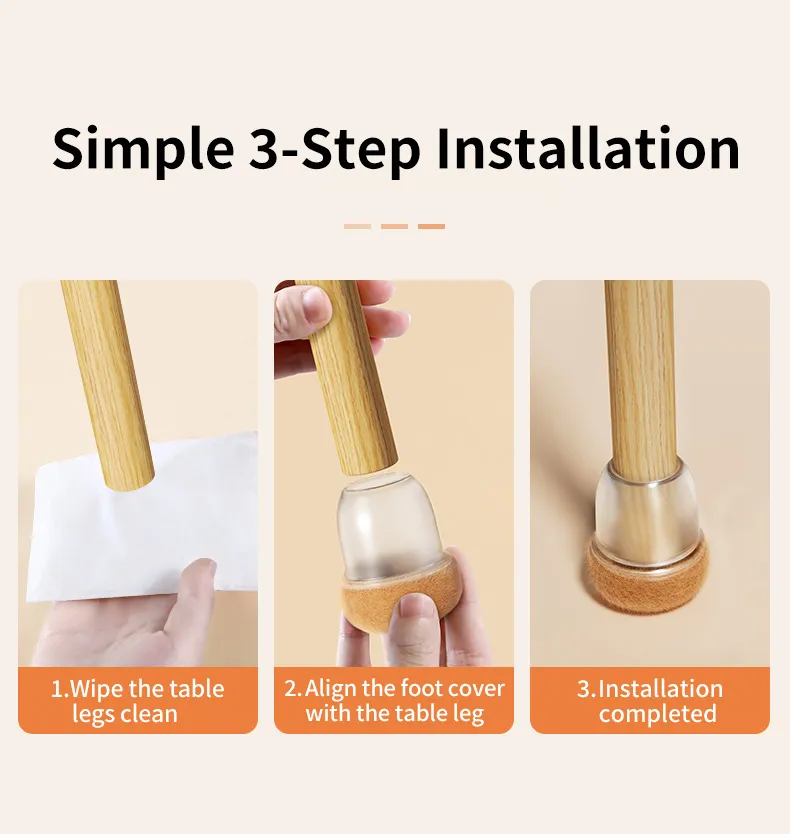 Simple 3-Step Installation

1.Wipe the table legs clean

2.Align the foot cover with the table leg

3.Installation completed